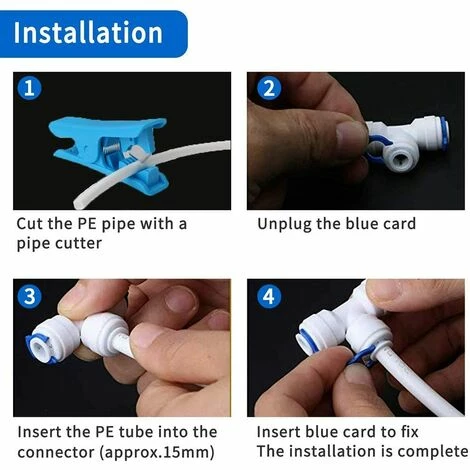 Installation

1

Cut the PE pipe with a pipe cutter

2

Unplug the blue card

3

Insert the PE tube into the connector (approx.15mm)

4

Insert blue card to fix
The installation is complete