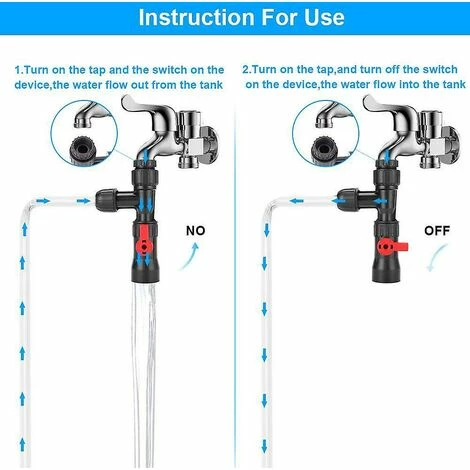 Instruction For Use

1.Turn on the tap and the switch on the device,the water flow out from the tank

NO

2.Turn on the tap,and turn off the switch on the device,the water flow into the tank

OFF