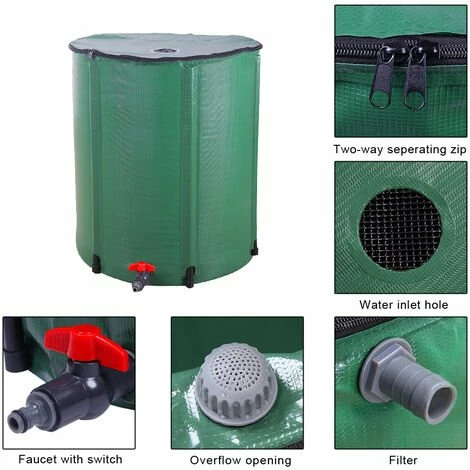 Two-way seperating zip

Water inlet hole

Faucet with switch

Overflow opening

Filter