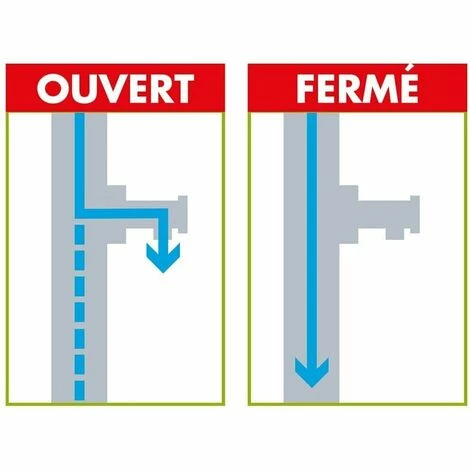 OUVERT

FERMÉ